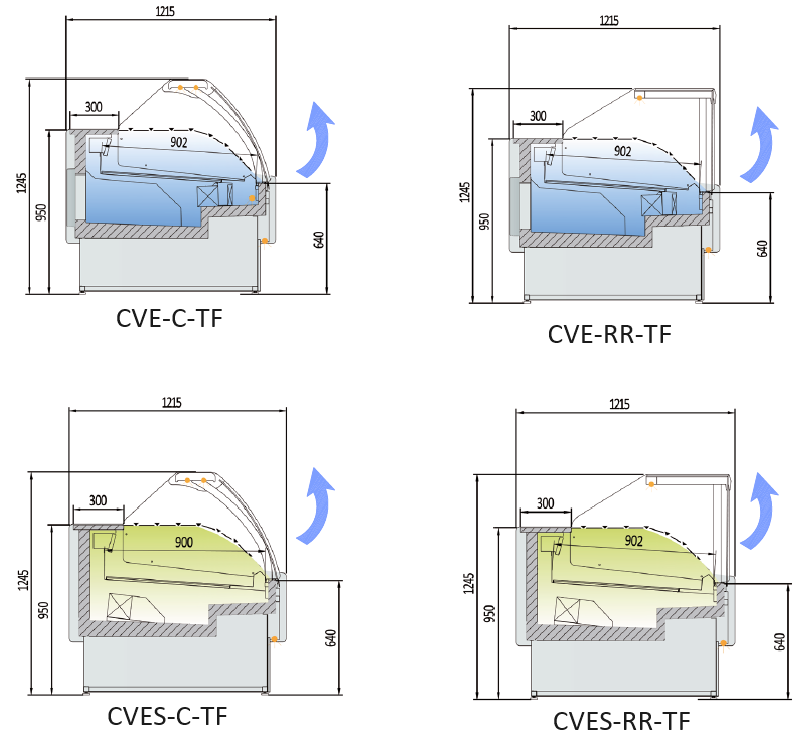 1215
300
902
1245
950
640
CVE-C-TF

1215
300
902
1245
950
640
CVE-RR-TF

1215
300
900
1245
950
640
CVES-C-TF

1215
300
902
1245
950
640
CVES-RR-TF